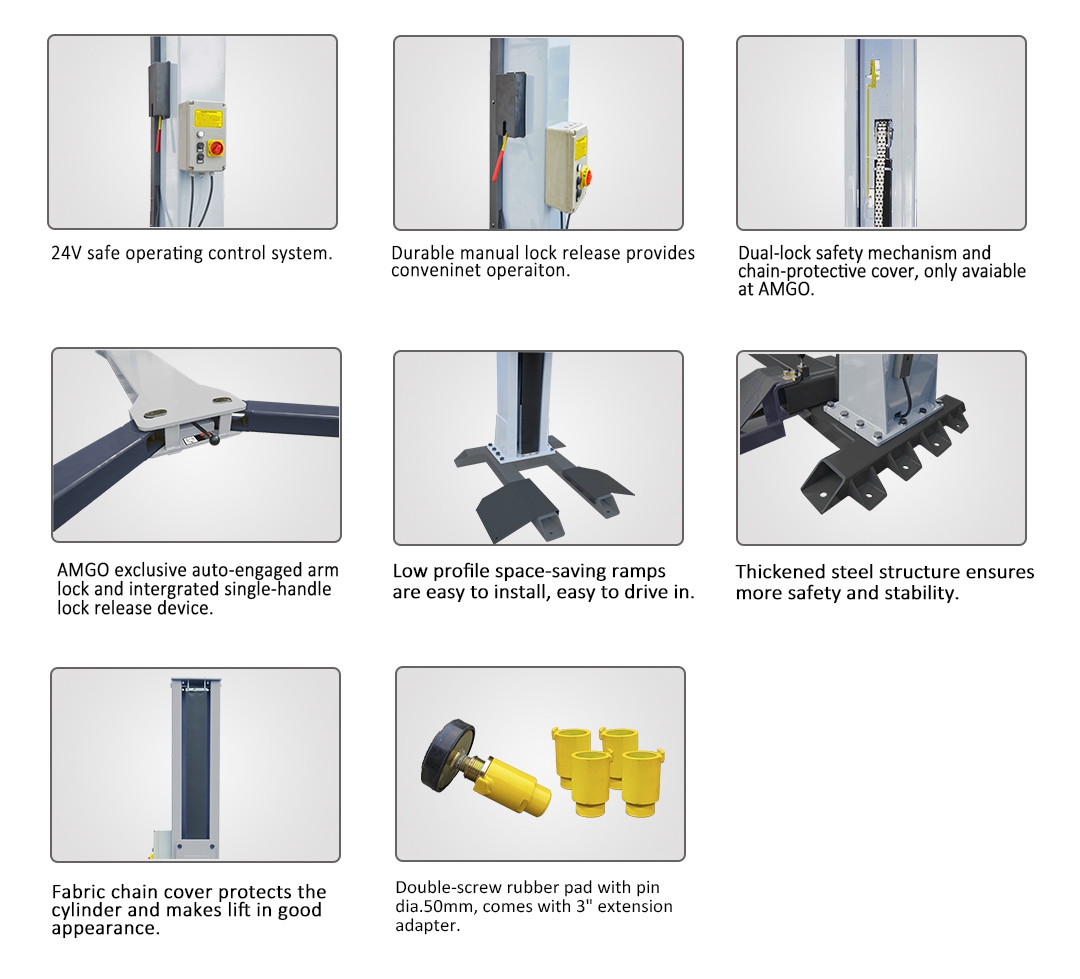 24V safe operating control system.

Durable manual lock release provides conveninet operaiton.

Dual-lock safety mechanism and chain-protective cover, only avaiable at AMGO.

AMGO exclusive auto-engaged arm lock and intergrated single-handle lock release device.

Low profile space-saving ramps are easy to install, easy to drive in.

Thickened steel structure ensures more safety and stability.

Fabric chain cover protects the cylinder and makes lift in good appearance.

Double-screw rubber pad with pin dia.50mm, comes with 3" extension adapter.