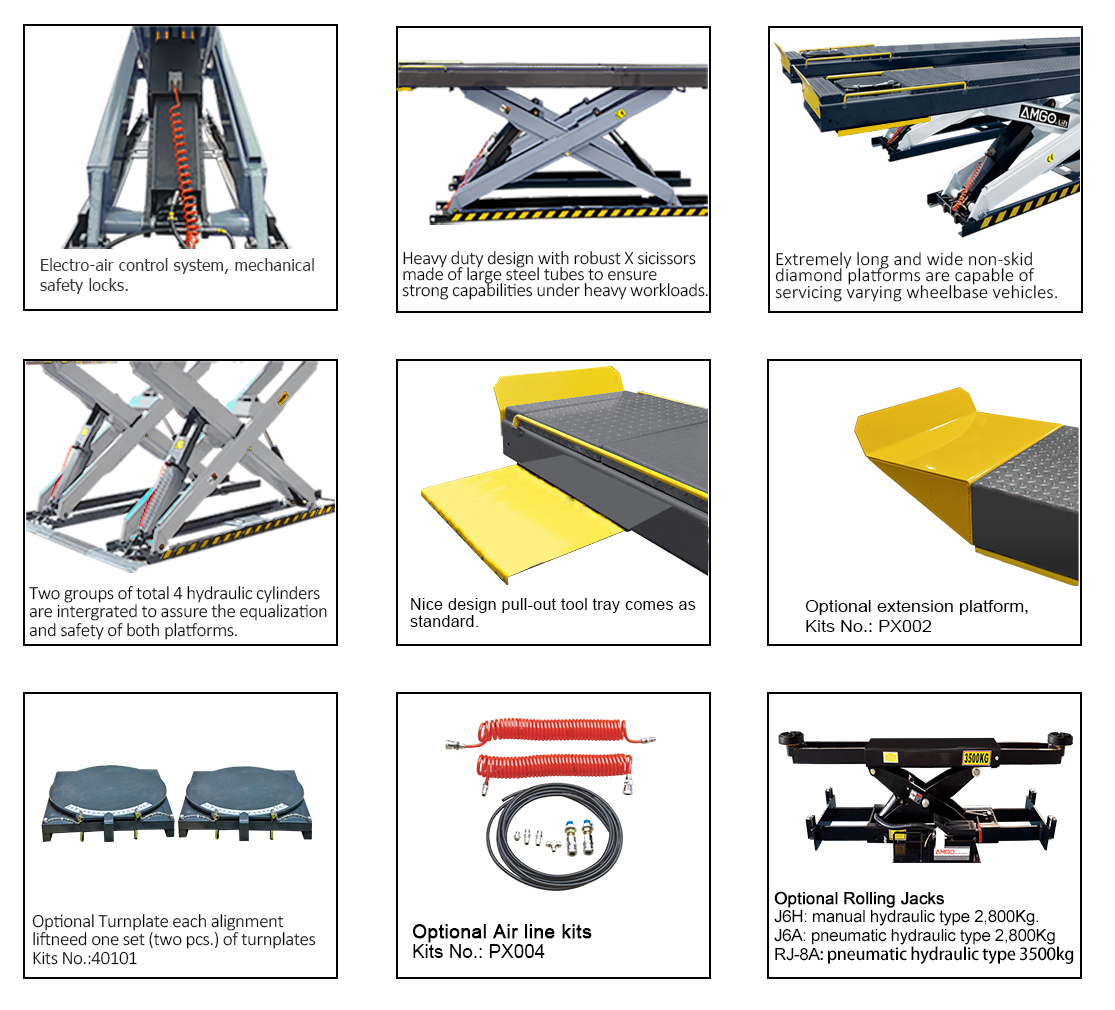 Electro-air control system, mechanical safety locks.

Heavy duty design with robust X sicissors made of large steel tubes to ensure strong capabilities under heavy workloads.

AMGO

Extremely long and wide non-skid diamond platforms are capable of servicing varying wheelbase vehicles.

Two groups of total 4 hydraulic cylinders are intergrated to assure the equalization and safety of both platforms.

Nice design pull-out tool tray comes as standard.

Optional extension platform, Kits No.: PX002

Optional Turnplate each alignment liftneed one set (two pcs.) of turnplates Kits No.:40101

Optional Air line kits
Kits No.: PX004

3500KG

AMGO

Optional Rolling Jacks
J6H: manual hydraulic type 2,800Kg.
J6A: pneumatic hydraulic type 2,800Kg
RJ-8A: pneumatic hydraulic type 3500kg