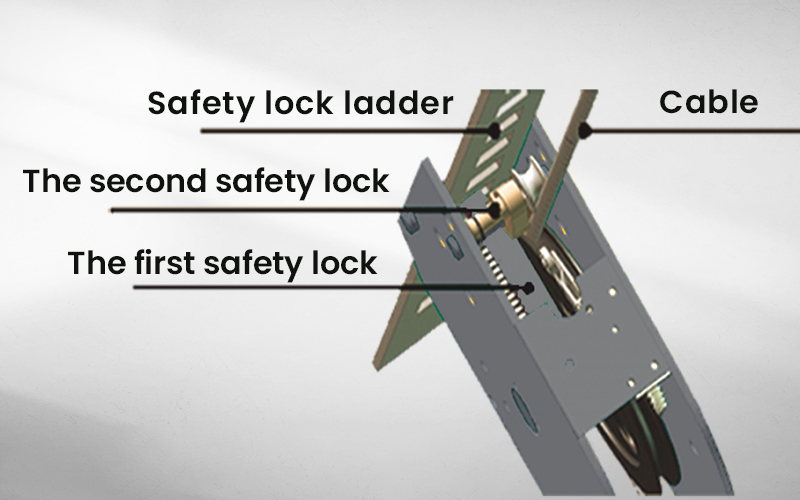 Safety lock ladder

Cable

The second safety lock

The first safety lock