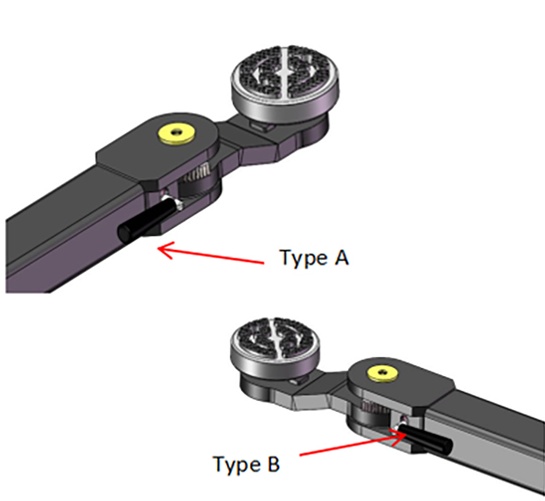 Type A

Type B